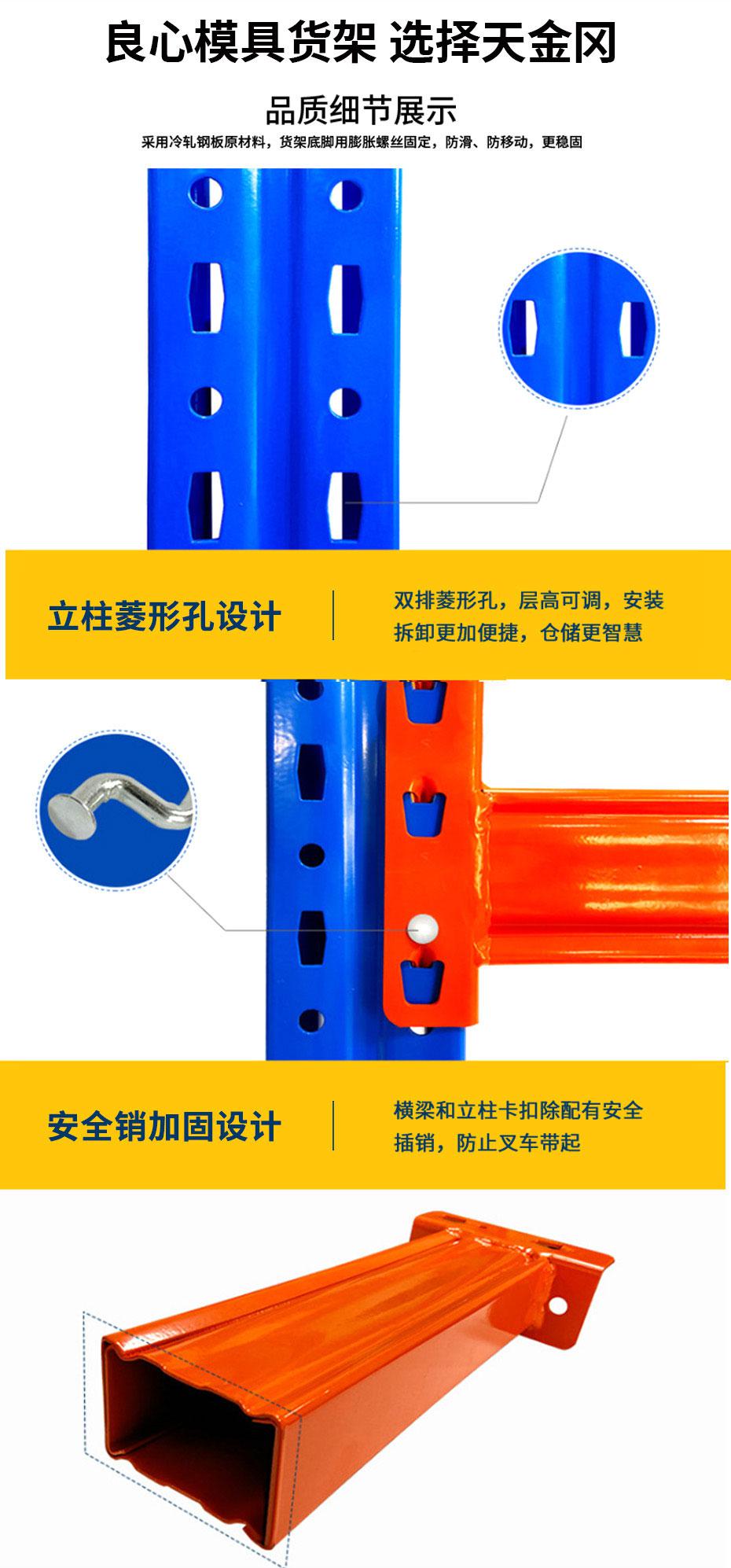 良心模具货架 选择天金冈

品质细节展示

采用冷轧钢板原材料，货架底脚用膨胀螺丝固定，防滑、防移动，更稳固

立柱菱形孔设计

双排菱形孔，层高可调，安装拆卸更加便捷，仓储更智慧

安全销加固设计

横梁和立柱卡扣除配有安全插销，防止叉车带起